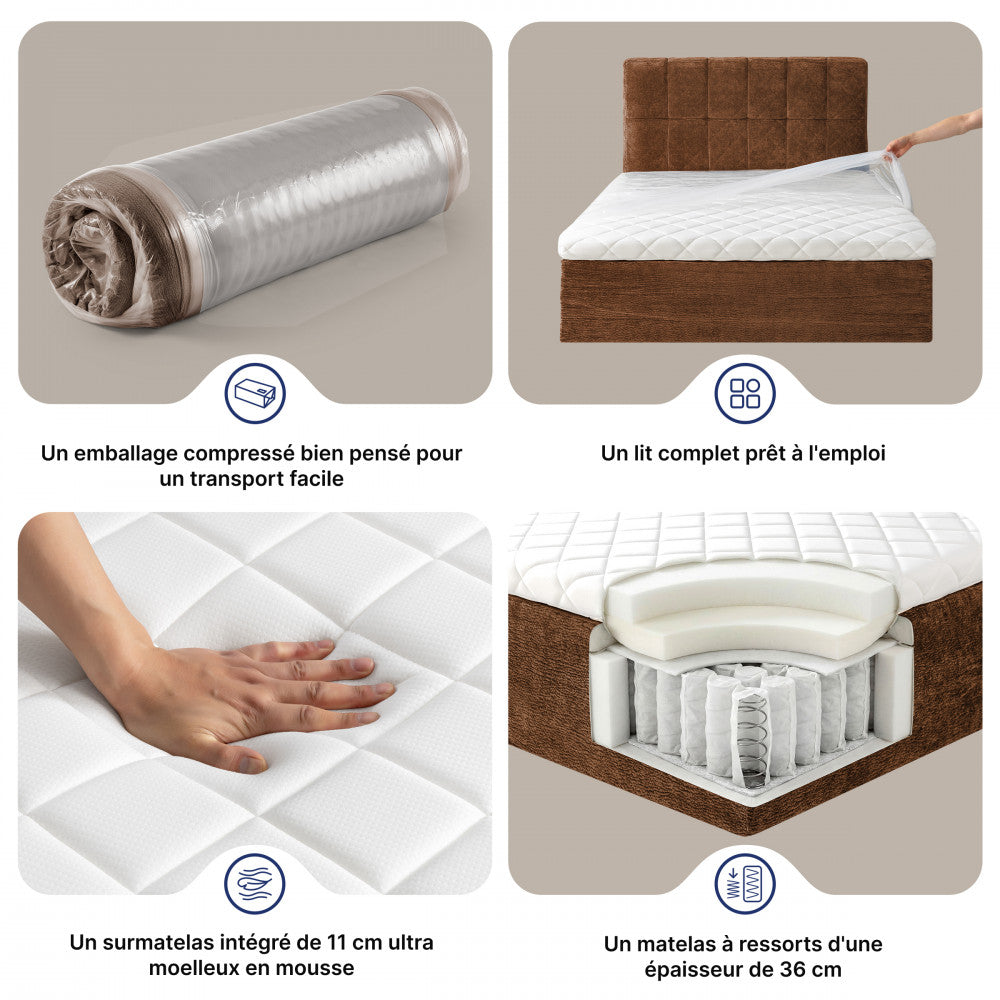 Un emballage compressé bien pensé pour un transport facile

Un lit complet prêt à l'emploi

Un surmatelas intégré de 11 cm ultra moelleux en mousse

Un matelas à ressorts d'une épaisseur de 36 cm